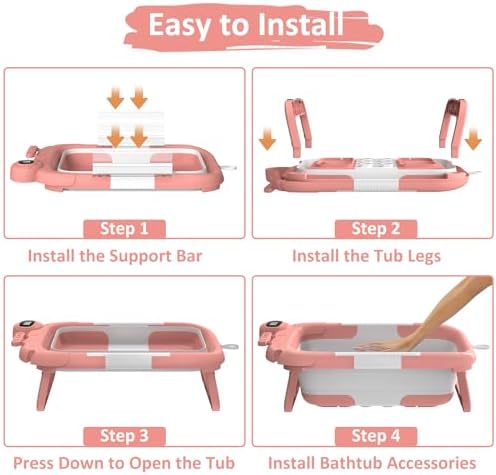 Easy to Install

Step 1

Install the Support Bar

Step 2

Install the Tub Legs

Step 3

Press Down to Open the Tub

Step 4

Install Bathtub Accessories