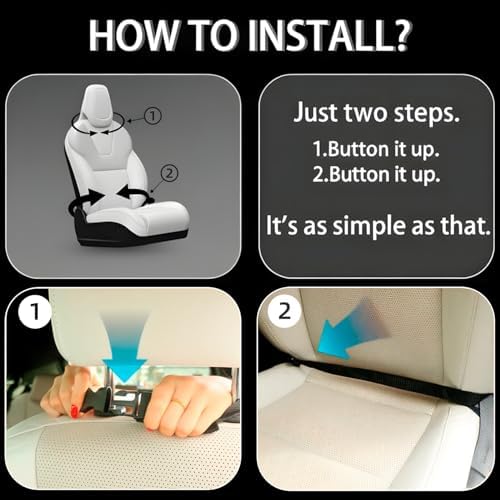 HOW TO INSTALL?

①

②

Just two steps.

1.Button it up.
2.Button it up.

It's as simple as that.

1

2