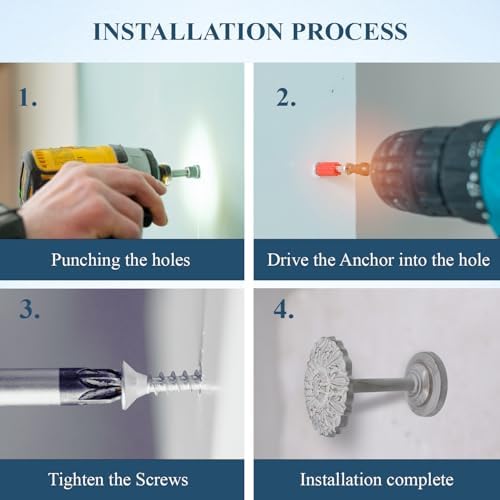 INSTALLATION PROCESS

1.

Punching the holes

2.

Drive the Anchor into the hole

3.

Tighten the Screws

4.

Installation complete