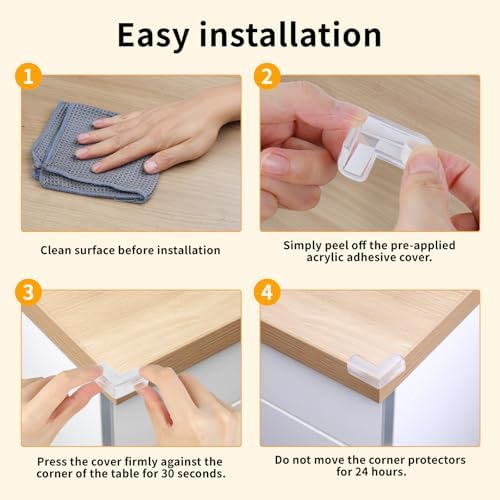 Easy installation

1

Clean surface before installation

2

Simply peel off the pre-applied acrylic adhesive cover.

3

Press the cover firmly against the corner of the table for 30 seconds.

4

Do not move the corner protectors for 24 hours.