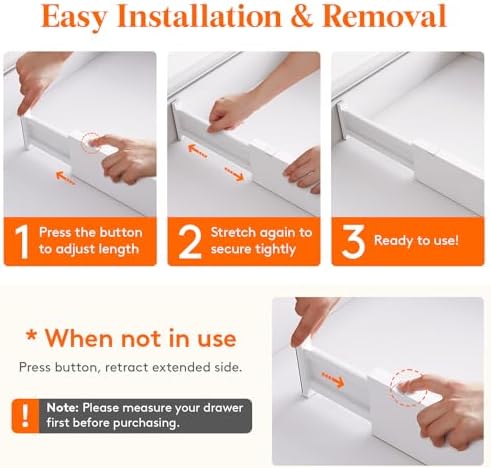 Easy Installation & Removal

1 Press the button to adjust length

2 Stretch again to secure tightly

3 Ready to use!

* When not in use

Press button, retract extended side.

! Note: Please measure your drawer first before purchasing.