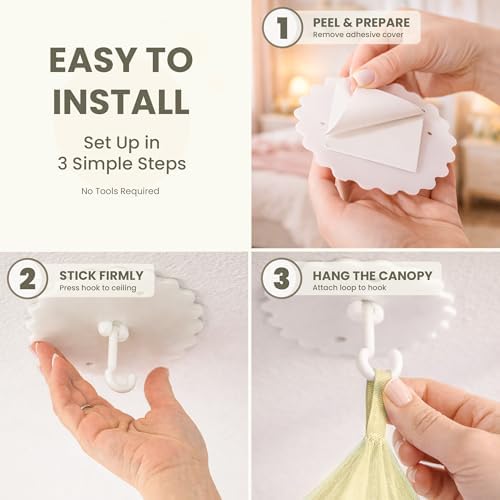 EASY TO INSTALL

Set Up in 3 Simple Steps

No Tools Required

1 PEEL & PREPARE
Remove adhesive cover

2 STICK FIRMLY
Press hook to ceiling

3 HANG THE CANOPY
Attach loop to hook