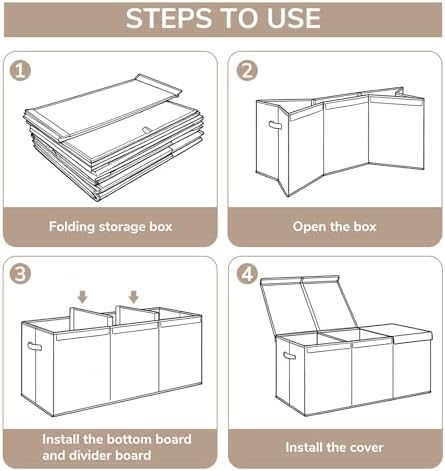 STEPS TO USE

1

Folding storage box

2

Open the box

3

Install the bottom board and divider board

4

Install the cover