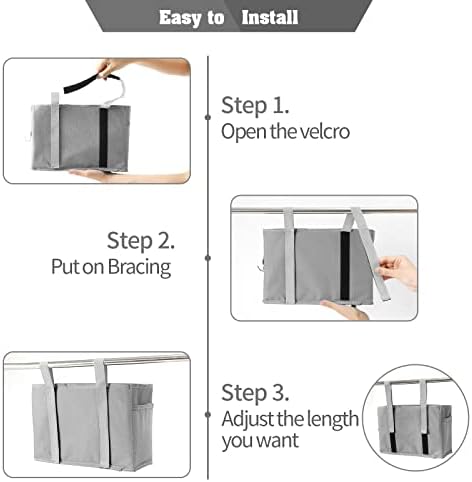 Easy to Install

Step 1.
Open the velcro

Step 2.
Put on Bracing

Step 3.
Adjust the length you want