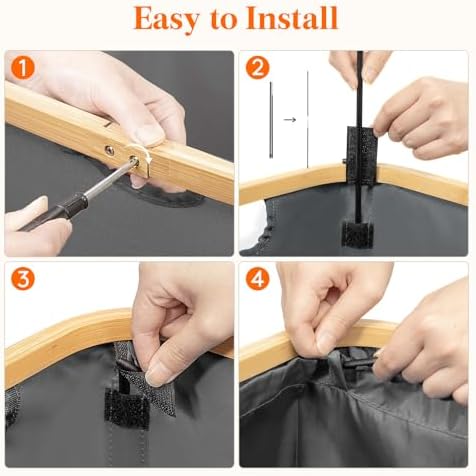 Easy to Install

1

2

3

4