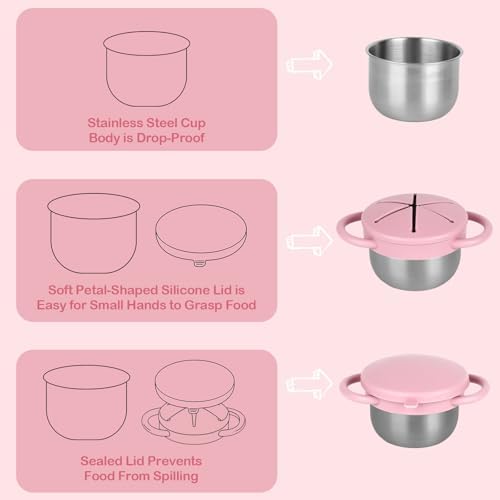 Stainless Steel Cup Body is Drop-Proof

Soft Petal-Shaped Silicone Lid is Easy for Small Hands to Grasp Food

Sealed Lid Prevents Food From Spilling