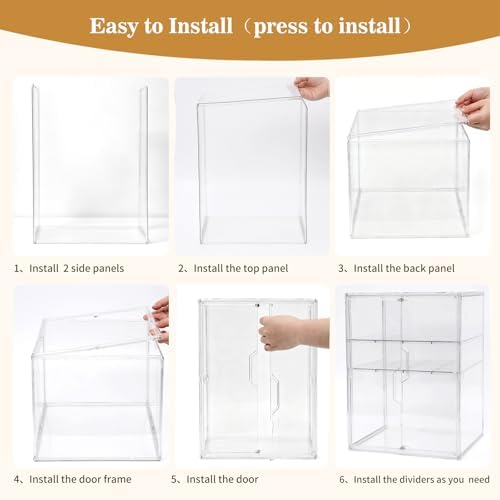 Easy to Install（press to install）

1、Install 2 side panels

2、Install the top panel

3、Install the back panel

4、Install the door frame

5、Install the door

6、Install the dividers as you need