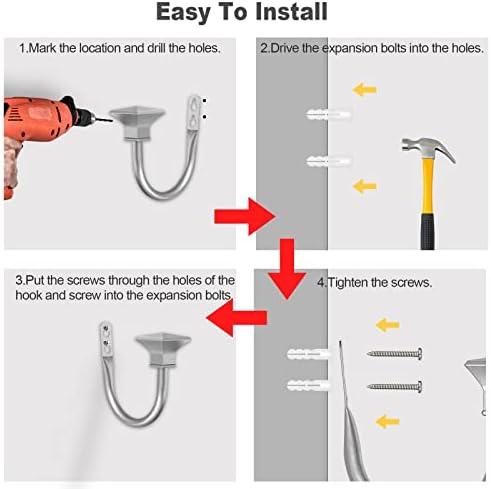 Easy To Install

1.Mark the location and drill the holes.

2.Drive the expansion bolts into the holes.

3.Put the screws through the holes of the hook and screw into the expansion bolts.

4.Tighten the screws.