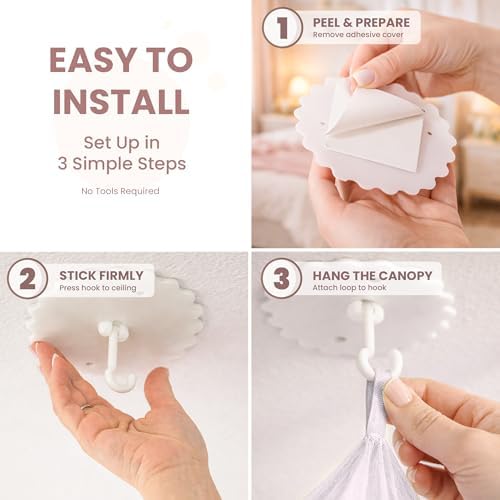 EASY TO INSTALL

Set Up in 3 Simple Steps

No Tools Required

1 PEEL & PREPARE
Remove adhesive cover

2 STICK FIRMLY
Press hook to ceiling

3 HANG THE CANOPY
Attach loop to hook