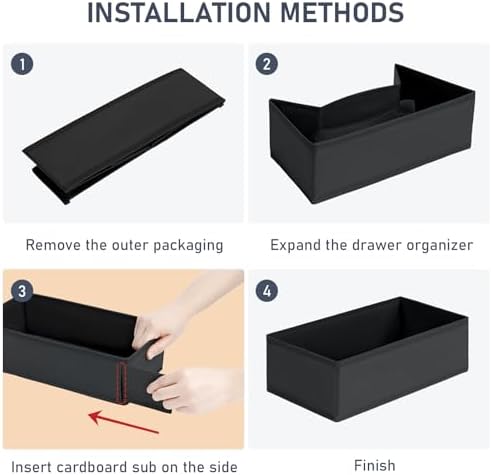 INSTALLATION METHODS

1

Remove the outer packaging

2

Expand the drawer organizer

3

Insert cardboard sub on the side

4

Finish