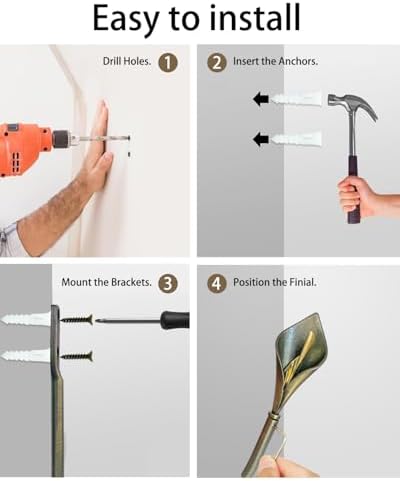 Easy to install

Drill Holes. 1

2 Insert the Anchors.

Mount the Brackets. 3

4 Position the Finial.