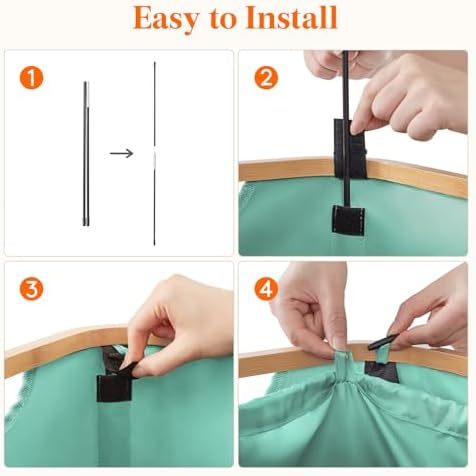 Easy to Install

1

2

3

4