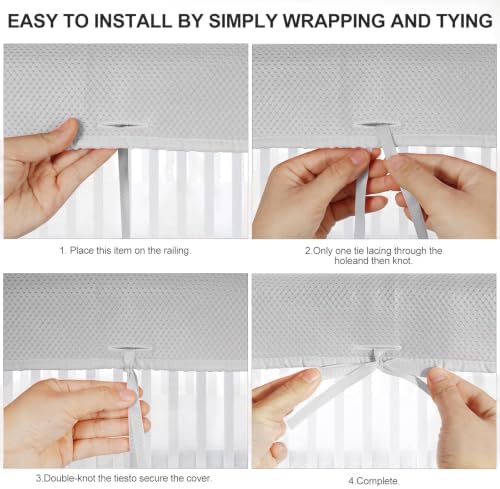 EASY TO INSTALL BY SIMPLY WRAPPING AND TYING

1. Place this item on the railing.

2.Only one tie lacing through the holeand then knot.

3.Double-knot the tiesto secure the cover.

4.Complete.