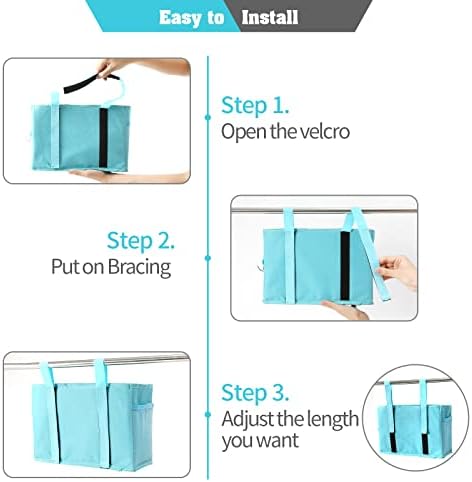 Easy to Install

Step 1.
Open the velcro

Step 2.
Put on Bracing

Step 3.
Adjust the length you want