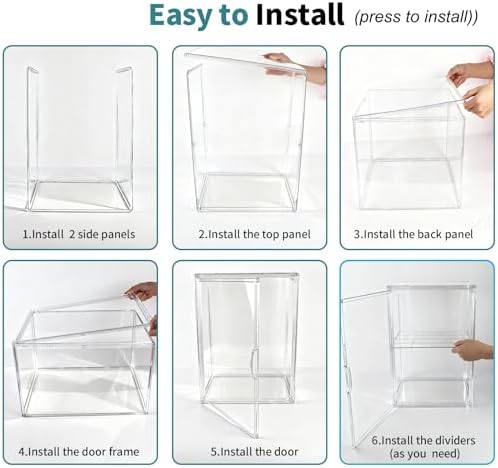 Easy to Install (press to install))

1.Install 2 side panels

2.Install the top panel

3.Install the back panel

4.Install the door frame

5.Install the door

6.Install the dividers (as you need)