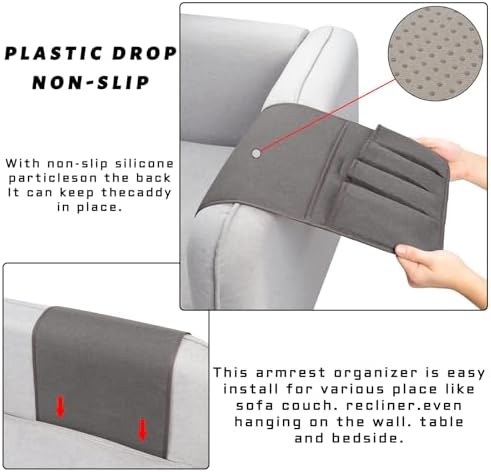 PLASTIC DROP
NON-SLIP

With non-slip silicone particleson the back It can keep thecaddy in place.

This armrest organizer is easy install for various place like sofa couch. recliner.even hanging on the wall. table and bedside.