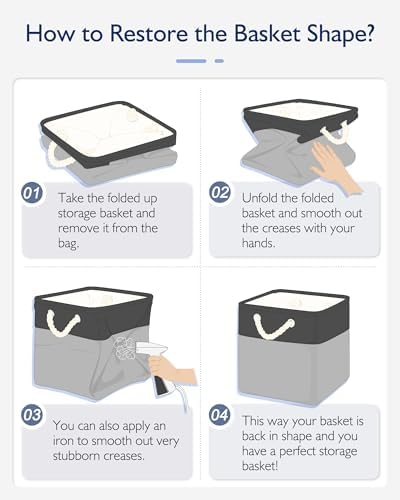 How to Restore the Basket Shape?

01 Take the folded up storage basket and remove it from the bag.

02 Unfold the folded basket and smooth out the creases with your hands.

03 You can also apply an iron to smooth out very stubborn creases.

04 This way your basket is back in shape and you have a perfect storage basket!