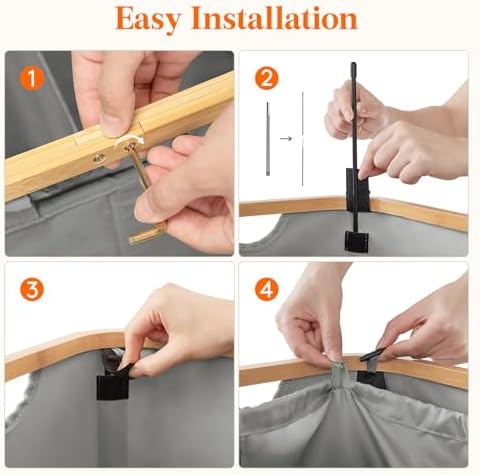 Easy Installation

1

2

3

4