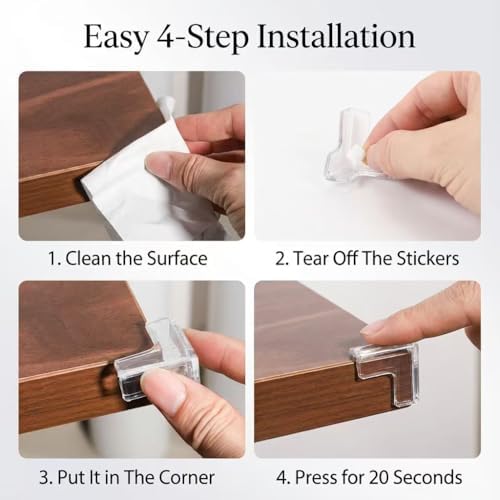 Easy 4-Step Installation

1. Clean the Surface

2. Tear Off The Stickers

3. Put It in The Corner

4. Press for 20 Seconds