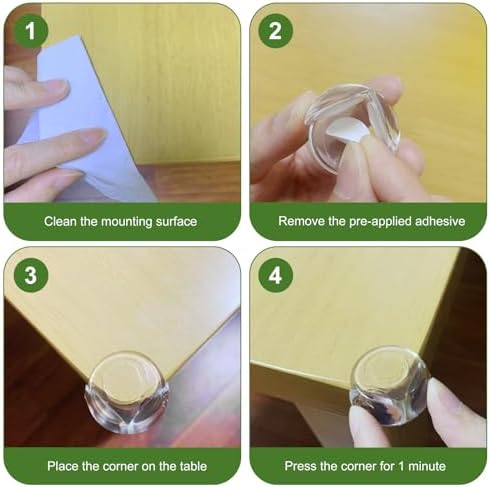 1
Clean the mounting surface

2
Remove the pre-applied adhesive

3
Place the corner on the table

4
Press the corner for 1 minute