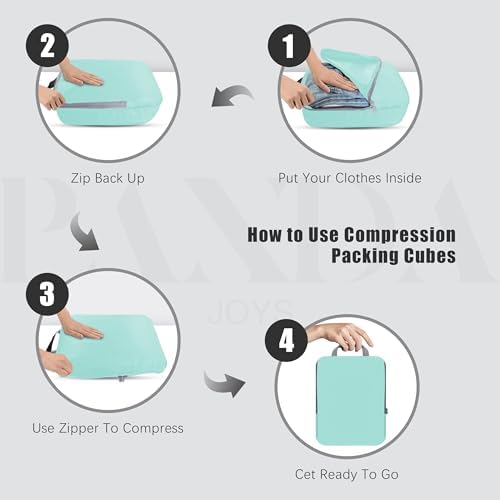 2

Zip Back Up

1

Put Your Clothes Inside

PANDA

JOYS

How to Use Compression Packing Cubes

3

Use Zipper To Compress

4

Cet Ready To Go