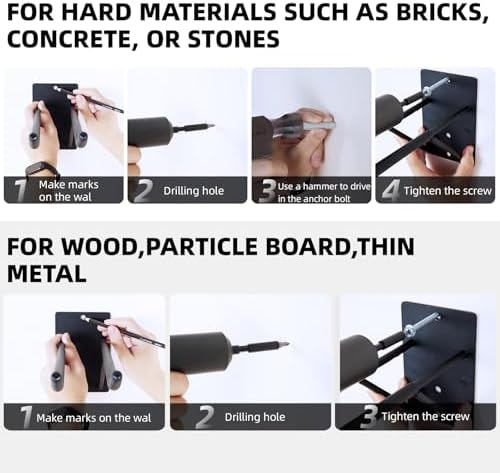 FOR HARD MATERIALS SUCH AS BRICKS, CONCRETE, OR STONES

1 Make marks on the wal

2 Drilling hole

3 Use a hammer to drive in the anchor bolt

4 Tighten the screw

FOR WOOD,PARTICLE BOARD,THIN METAL

1 Make marks on the wal

2 Drilling hole

3 Tighten the screw