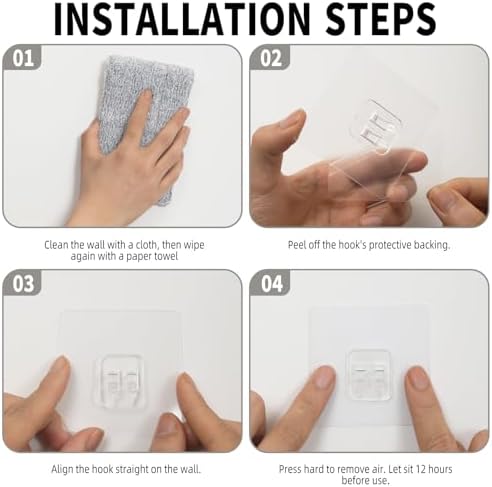 INSTALLATION STEPS

01

Clean the wall with a cloth, then wipe again with a paper towel

02

Peel off the hook's protective backing.

03

Align the hook straight on the wall.

04

Press hard to remove air. Let sit 12 hours before use.