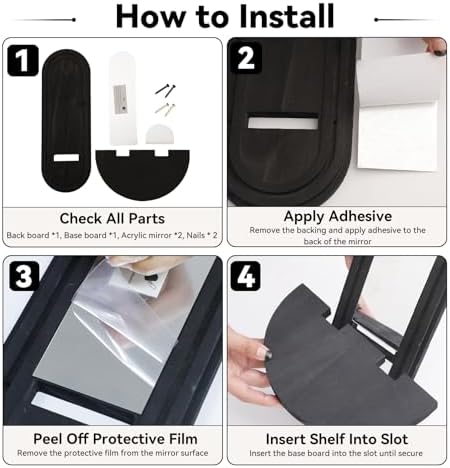 How to Install

1

Check All Parts

Back board *1, Base board *1, Acrylic mirror *2, Nails * 2

2

Apply Adhesive

Remove the backing and apply adhesive to the back of the mirror

3

Peel Off Protective Film

Remove the protective film from the mirror surface

4

Insert Shelf Into Slot

Insert the base board into the slot until secure