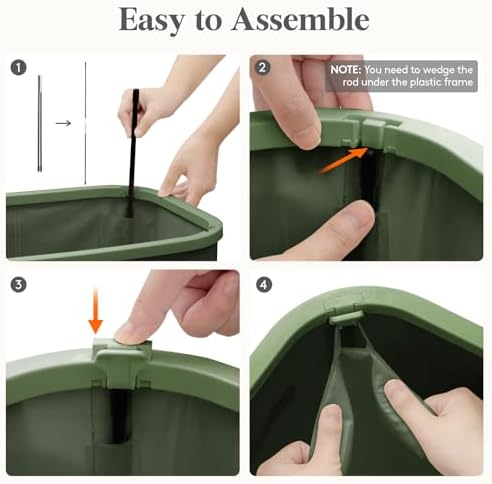 Easy to Assemble

1

2

NOTE: You need to wedge the rod under the plastic frame

3

4