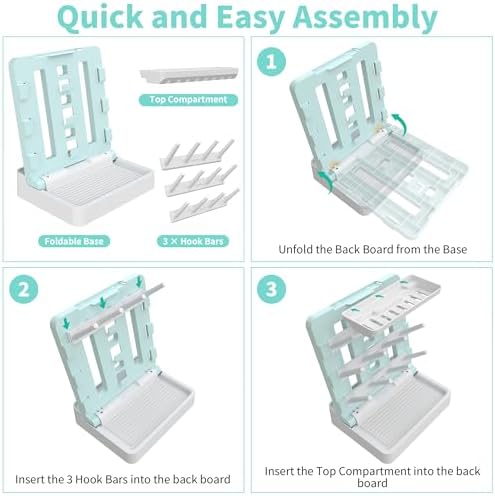 Quick and Easy Assembly

Top Compartment

Foldable Base

3 × Hook Bars

1

Unfold the Back Board from the Base

2

Insert the 3 Hook Bars into the back board

3

Insert the Top Compartment into the back board