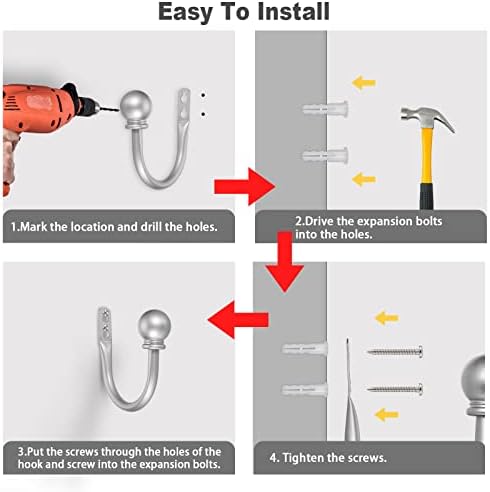 Easy To Install

1.Mark the location and drill the holes.

2.Drive the expansion bolts into the holes.

3.Put the screws through the holes of the hook and screw into the expansion bolts.

4. Tighten the screws.