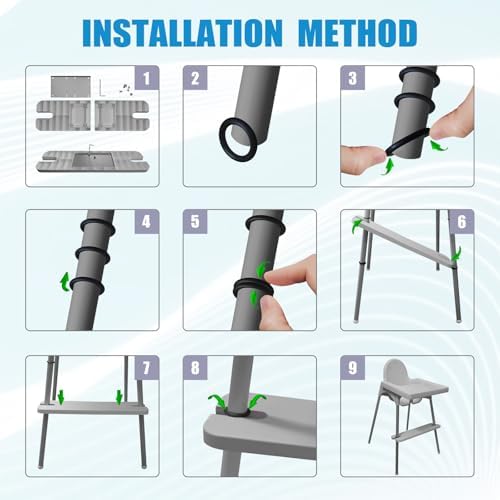 INSTALLATION METHOD

1

2

3

4

5

6

7

8

9