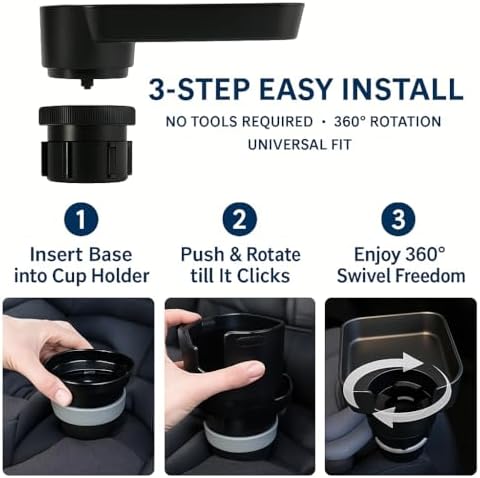 3-STEP EASY INSTALL

NO TOOLS REQUIRED • 360° ROTATION
UNIVERSAL FIT

1
Insert Base into Cup Holder

2
Push & Rotate till It Clicks

3
Enjoy 360° Swivel Freedom