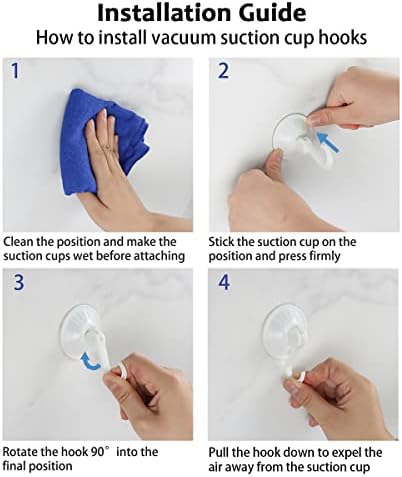 Installation Guide
How to install vacuum suction cup hooks

1

Clean the position and make the suction cups wet before attaching

2

Stick the suction cup on the position and press firmly

3

Rotate the hook 90° into the final position

4

Pull the hook down to expel the air away from the suction cup