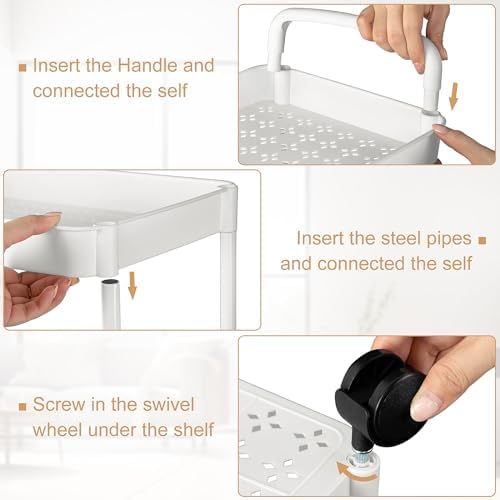 Insert the Handle and connected the self

Insert the steel pipes and connected the self

Screw in the swivel wheel under the shelf